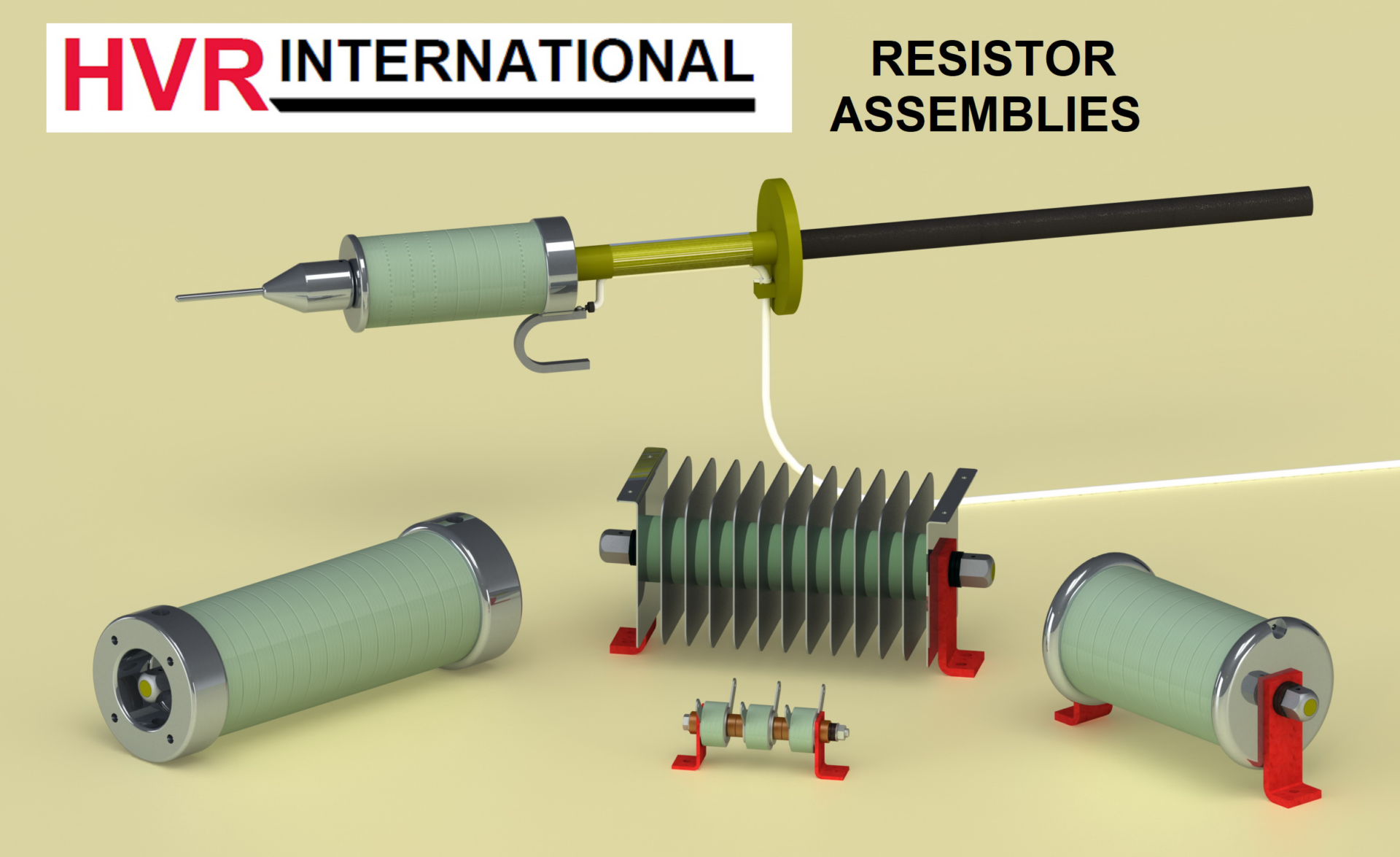 HVR INTERNATIONAL

RESISTOR ASSEMBLIES